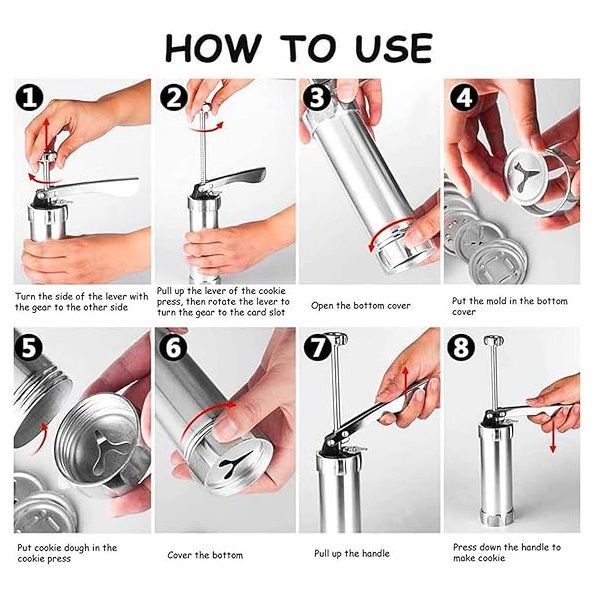 HOW TO USE

1

Turn the side of the lever with the gear to the other side

2

Pull up the lever of the cookie press, then rotate the lever to turn the gear to the card slot

3

Open the bottom cover

4

Put the mold in the bottom cover

5

Put cookie dough in the cookie press

6

Cover the bottom

7

Pull up the handle

8

Press down the handle to make cookie